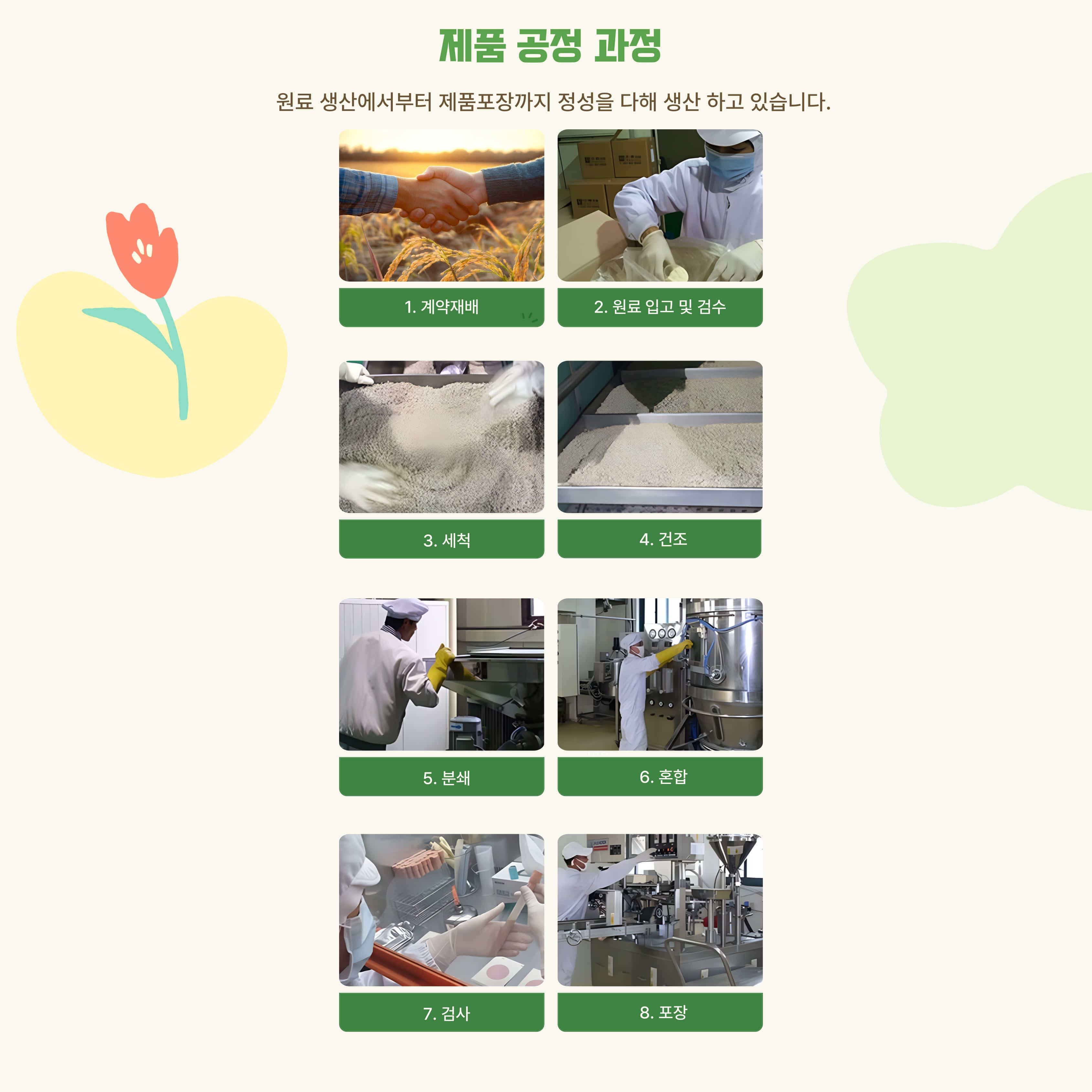 제품 공정 과정

원료 생산에서부터 제품포장까지 정성을 다해 생산 하고 있습니다.

1. 계약재배

2. 원료 입고 및 검수

3. 세척

4. 건조

5. 분쇄

6. 혼합

7. 검사

8. 포장