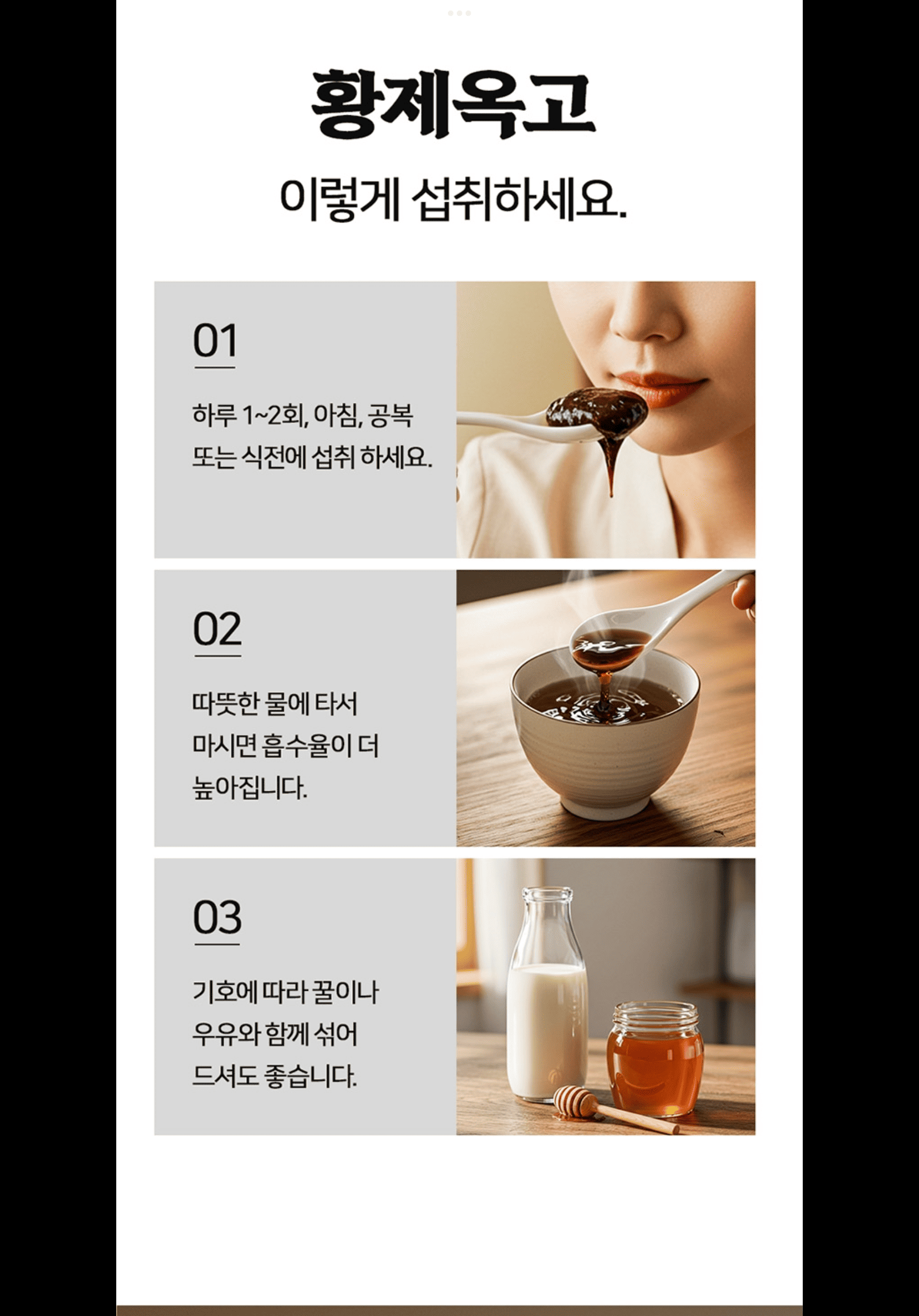 황제옥고

이렇게 섭취하세요.

01

하루 1~2회, 아침, 공복 또는 식전에 섭취 하세요.

02

따뜻한 물에 타서 마시면 흡수율이 더 높아집니다.

03

기호에 따라 꿀이나 우유와 함께 섞어 드셔도 좋습니다.